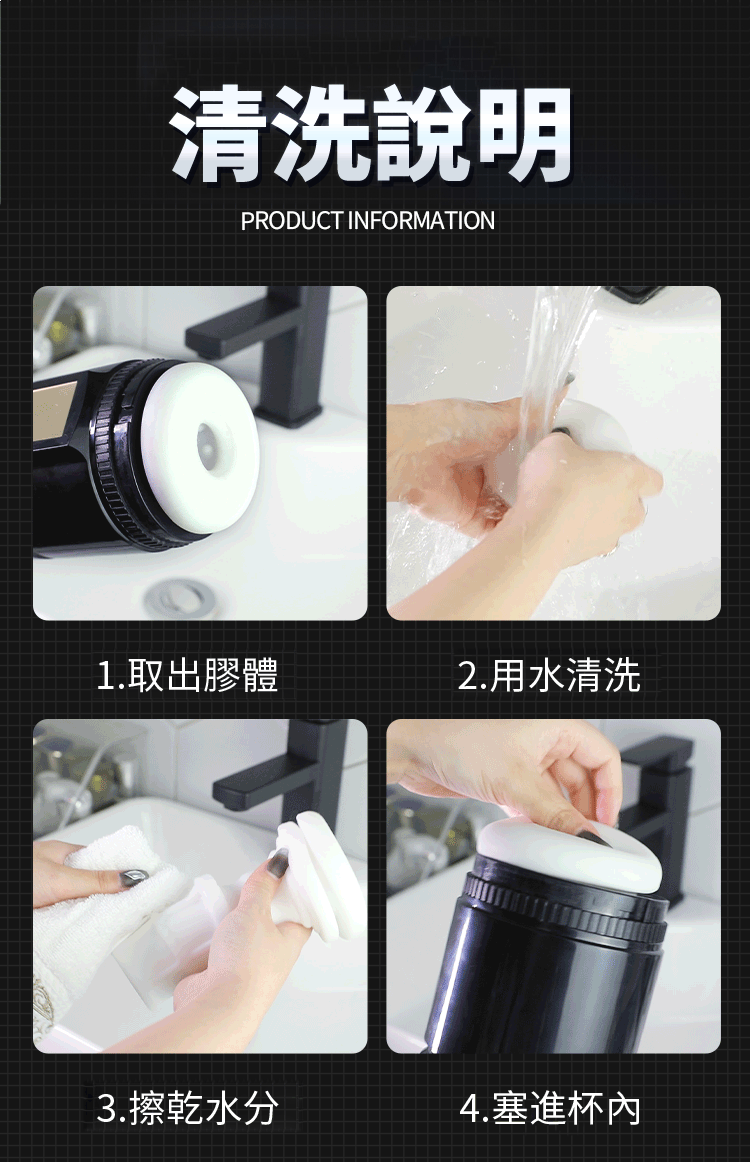 清洗說明

PRODUCT INFORMATION

1.取出膠體

2.用水清洗

3.擦乾水分

4.塞進杯內